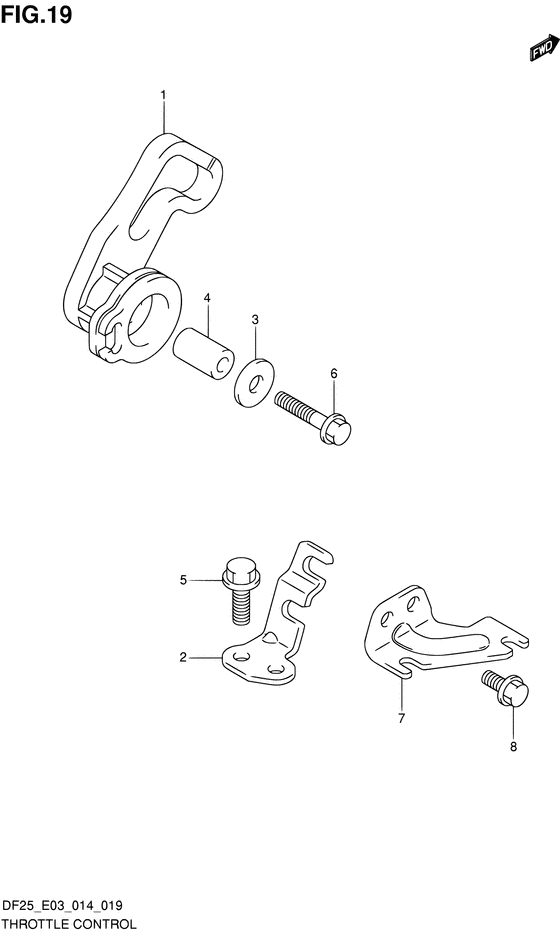 FIG.19

FWD

1

4

3

6

5

2

7

8

DF25_E03_014_019
THROTTLE CONTROL