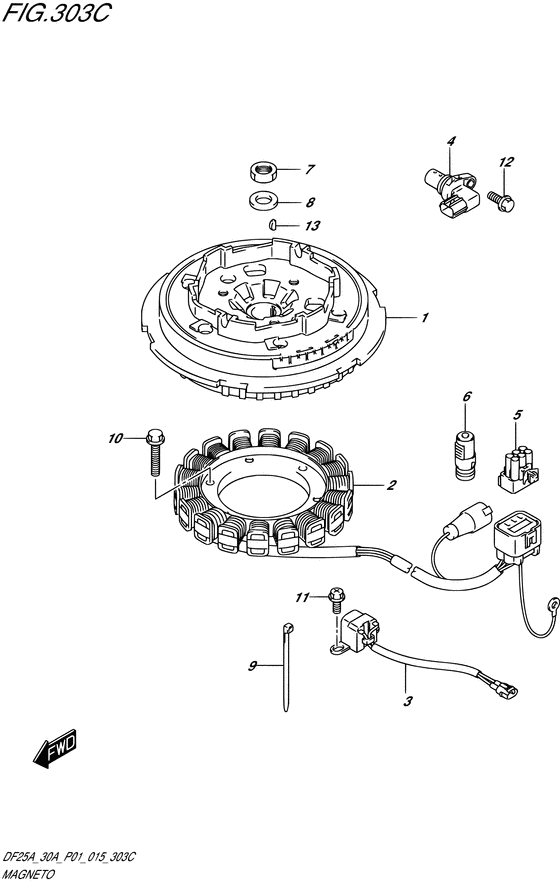 FIG.303C

4
12
7
8
13
1
6
5
10
2
11
9
3
FWD

DF25A_30A_P01_015_303C
MAGNETO