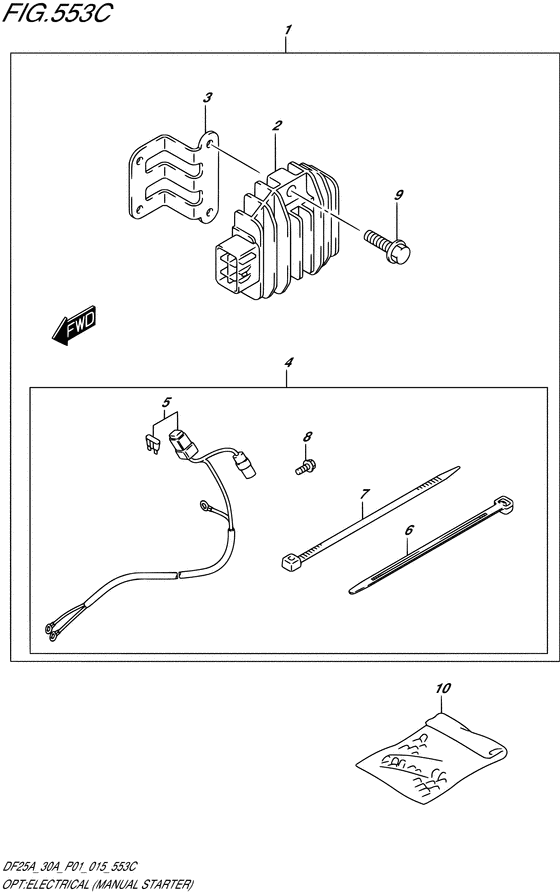 FIG.553C

1

3

2

9

FWD

4

5

8

7

6

10

DF25A_30A_P01_015_553C
OPT:ELECTRICAL (MANUAL STARTER)