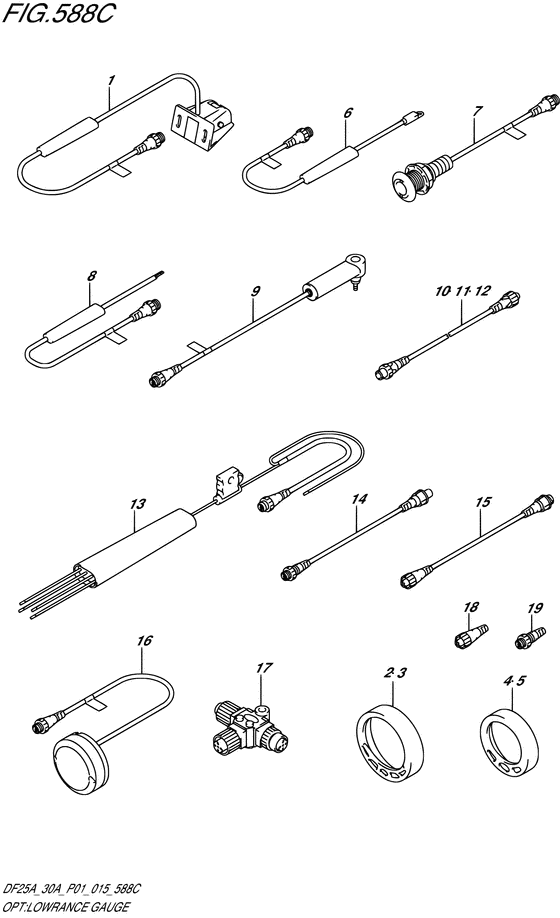 FIG.588C

1

6

7

8

9

10·11·12

13

14

15

18

19

16

17

2·3

4·5

DF25A_30A_P01_015_588C
OPT:LOWRANCE GAUGE