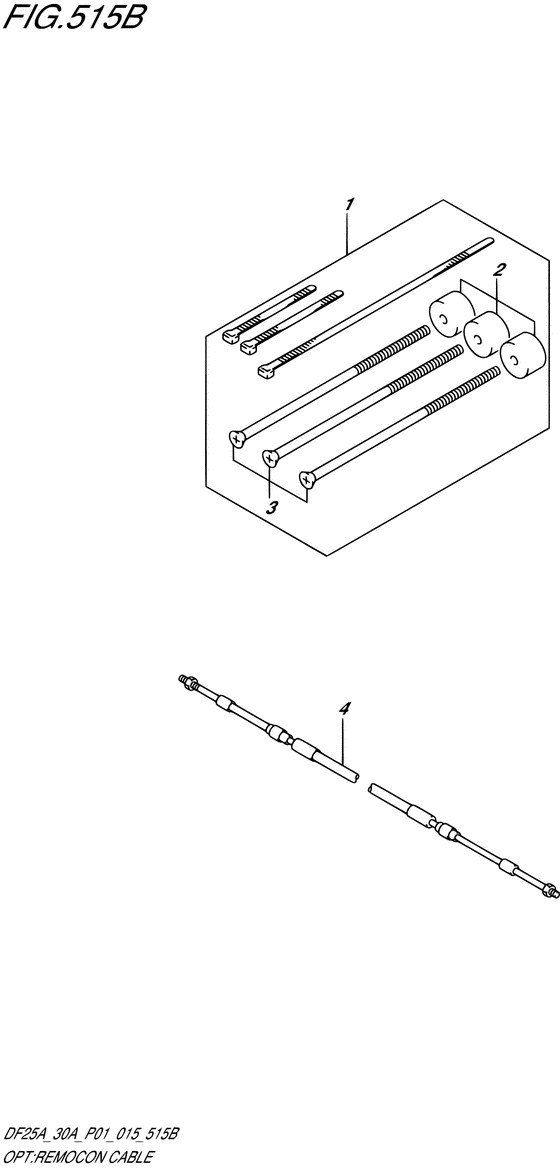 FIG.515B

1

2

3

4

DF25A_30A_P01_015_515B
OPT:REMOCON CABLE