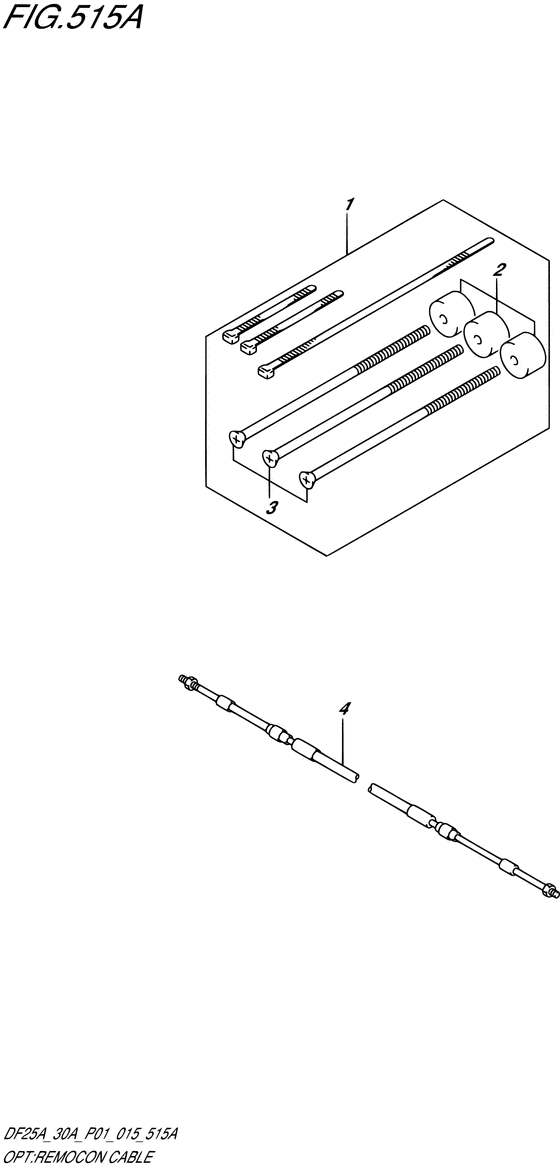 FIG.515A

1

2

3

4

DF25A_30A_P01_015_515A
OPT:REMOCON CABLE