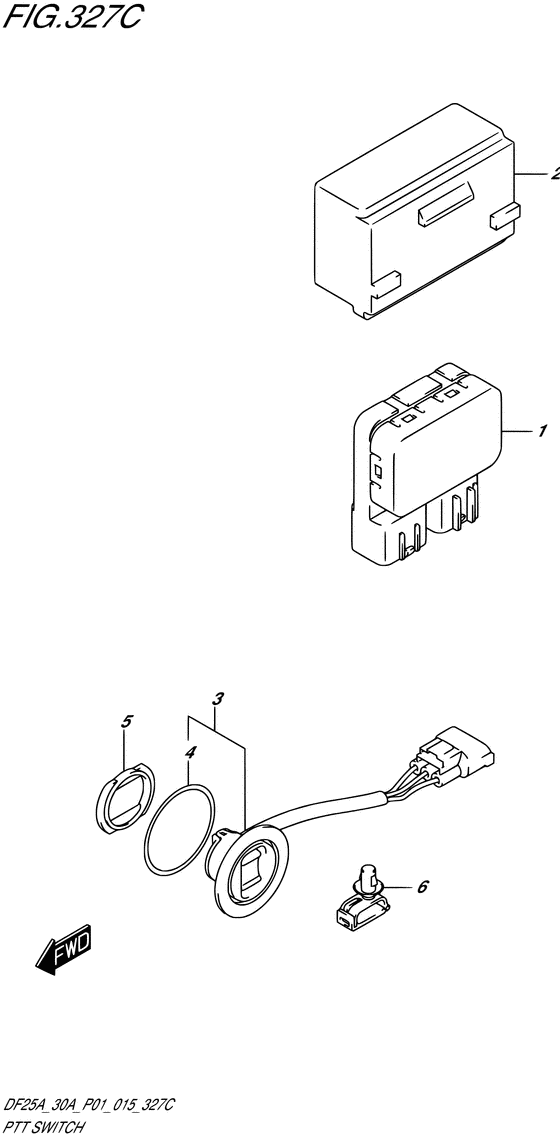 FIG.327C

2

1

3

5

4

6

FWD

DF25A_30A_P01_015_327C
PTT SWITCH