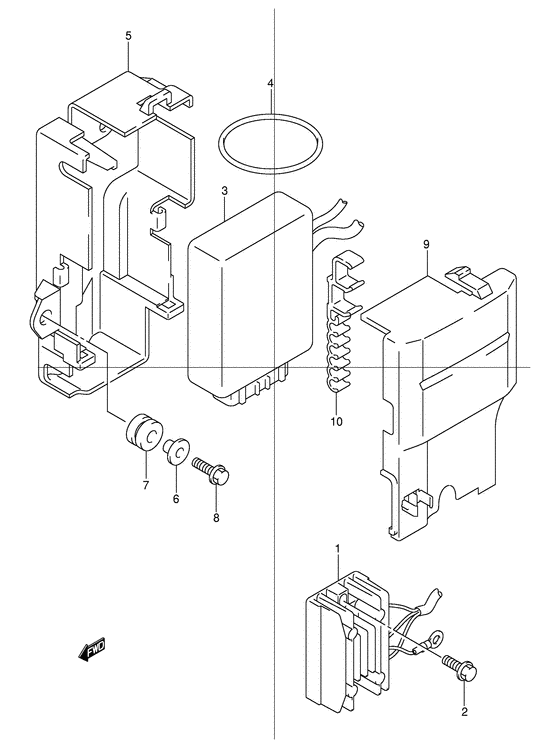 5
4
3
9
10
7
6
8
1
FWD
2