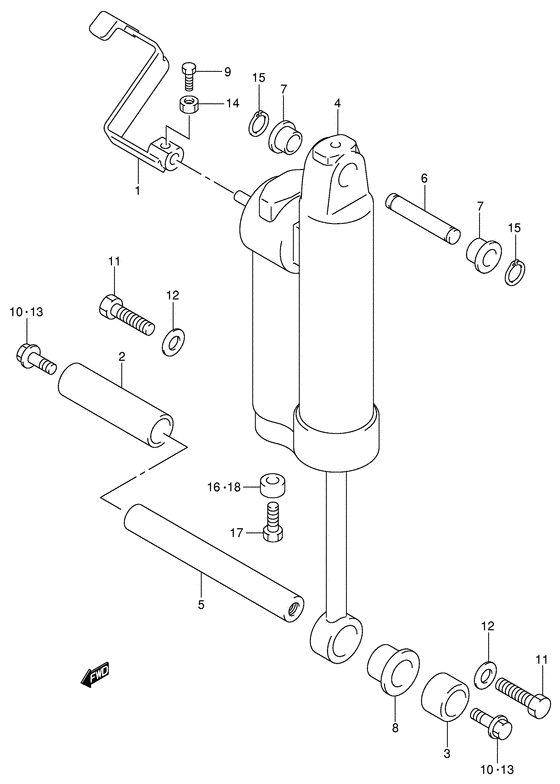 9
15
7
4
14
1
6
7
15
11
12
10·13
2
16·18
17
5
FWD
12
11
8
3
10·13