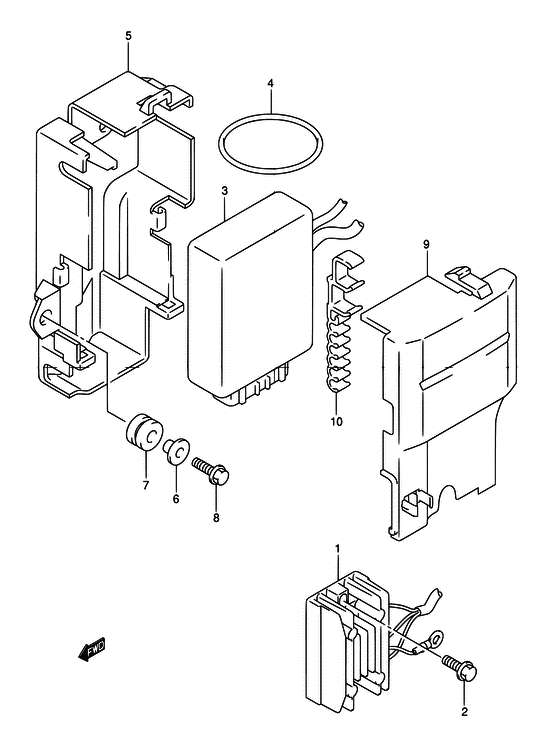 5
4
3
9
10
7
6
8
1
FWD
2