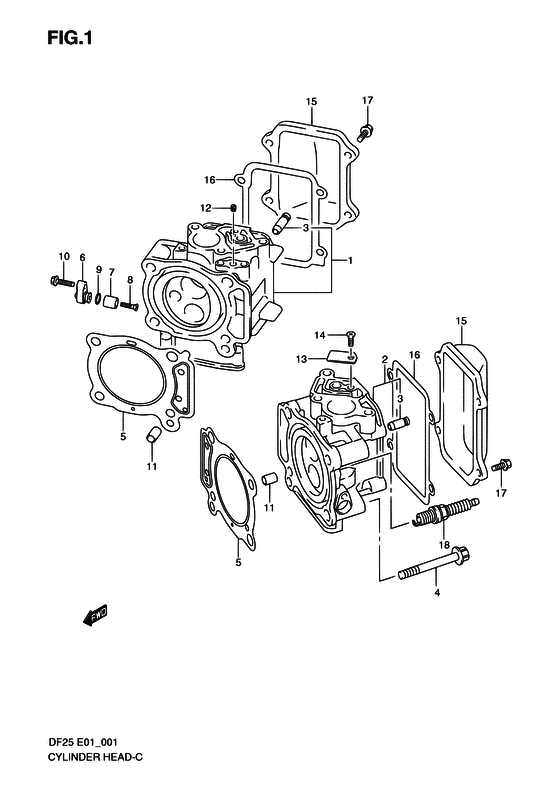 FIG.1

15
17
16
12
3
1
10
6
9
7
8
14
13
2
16
15
3
5
11
11
17
18
5
4
FWD

DF25 E01_001
CYLINDER HEAD-C