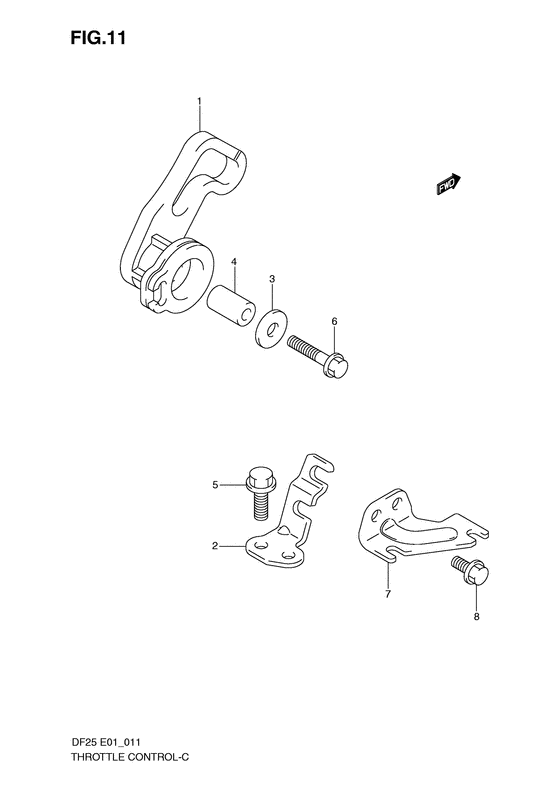 FIG.11

1

FWD

4

3

6

5

2

7

8

DF25 E01_011
THROTTLE CONTROL-C