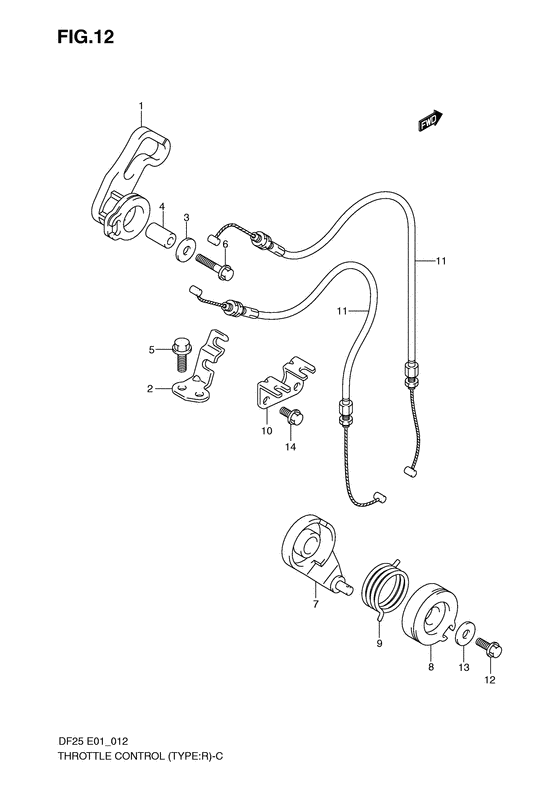 FIG.12

FWD

1
4
3
6
11
11
5
2
10
14
7
9
8
13
12

DF25 E01_012
THROTTLE CONTROL (TYPE:R)-C