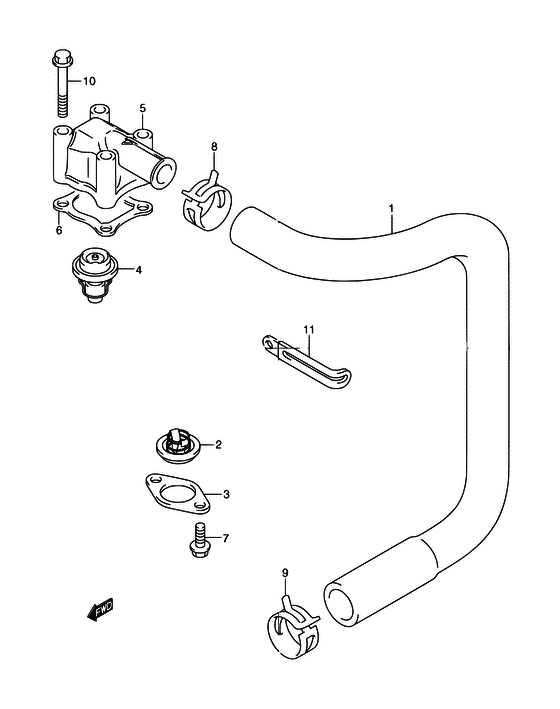 10
5
8
1
6
4
11
2
3
7
9
FWD