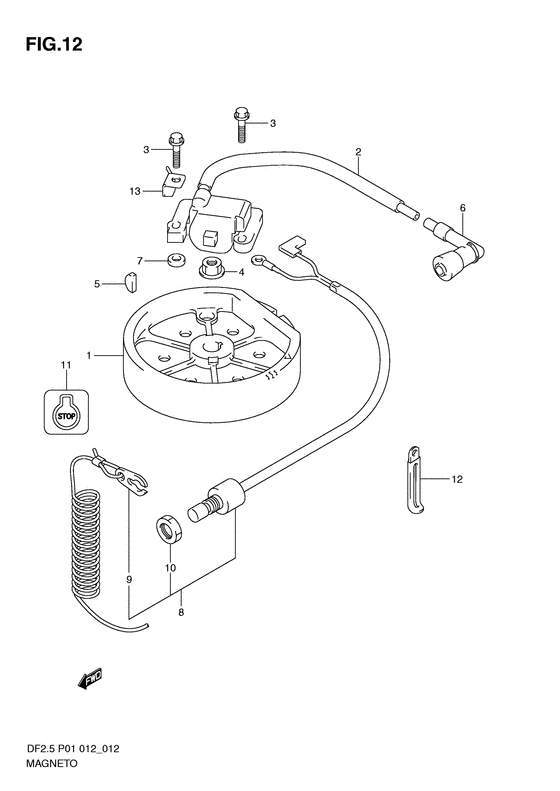 FIG.12

3
3
2
13
6
7
4
5
1
11
STOP
12
9
10
8
FWD

DF2.5 P01 012_012
MAGNETO