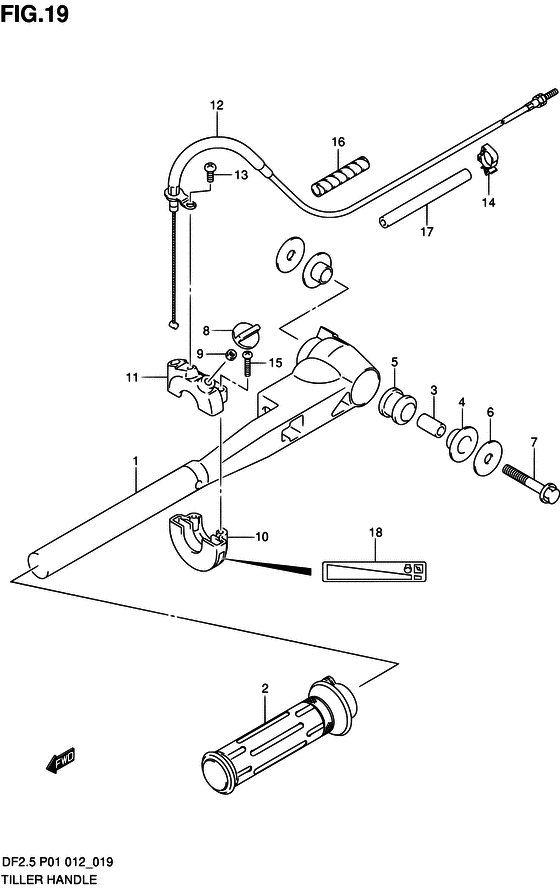 FIG.19

12
16
13
14
17
8
9
15
11
5
3
4
6
7
1
10
18
2
FWD

DF2.5 P01 012_019
TILLER HANDLE