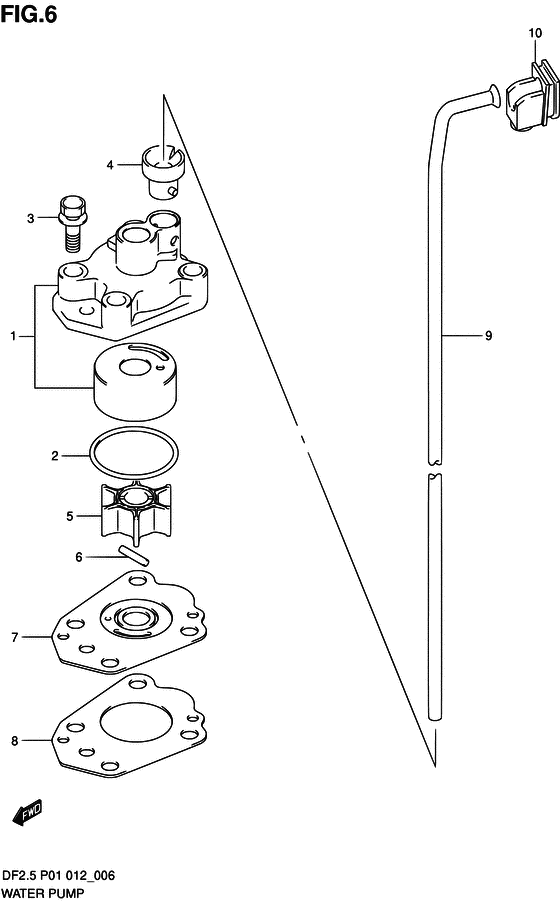 FIG.6

10

4

3

1

9

2

5

6

7

8

FWD

DF2.5 P01 012_006
WATER PUMP