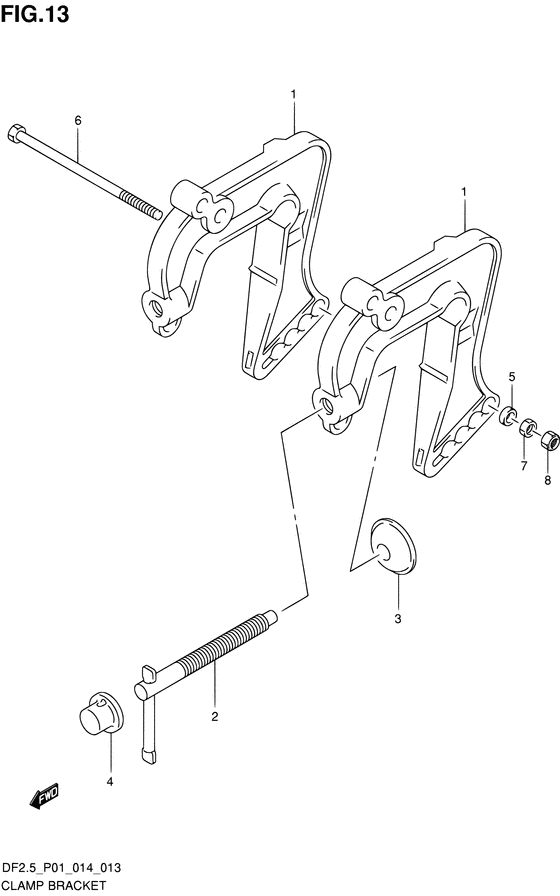 FIG.13

1
6
1
5
7
8
3
2
4
FWD

DF2.5_P01_014_013
CLAMP BRACKET