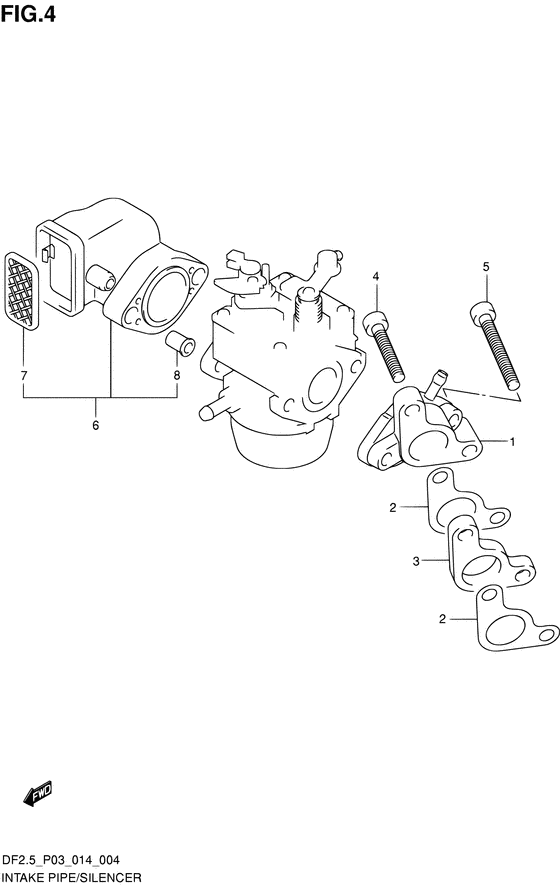 FIG.4

4
5
7
8
6
1
2
3
2

FWD

DF2.5_P03_014_004
INTAKE PIPE/SILENCER