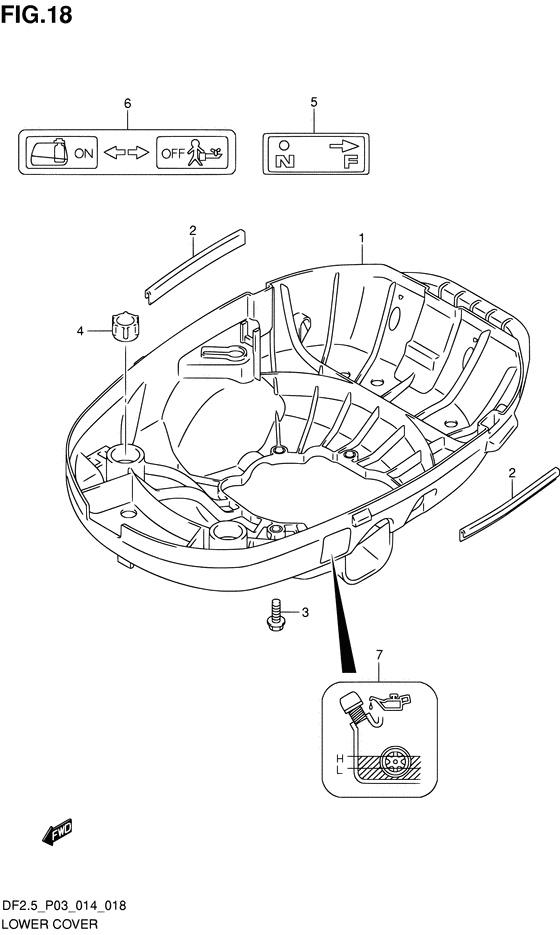 FIG.18

6

ON

OFF

5

N

F

2

1

4

2

3

7

H

L

FWD

DF2.5_P03_014_018
LOWER COVER