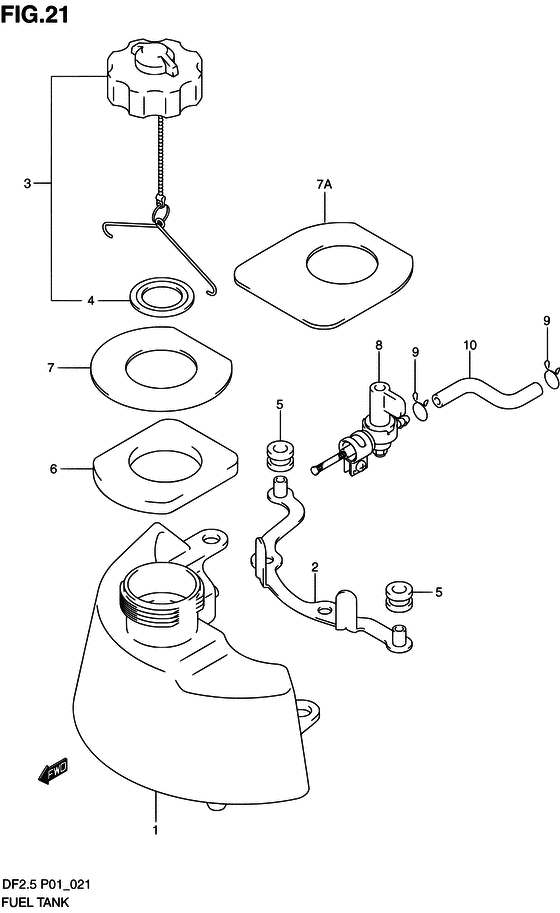 FIG.21

3

7A

4

9

8

9

10

7

5

6

2

5

FWD

1

DF2.5 P01_021
FUEL TANK