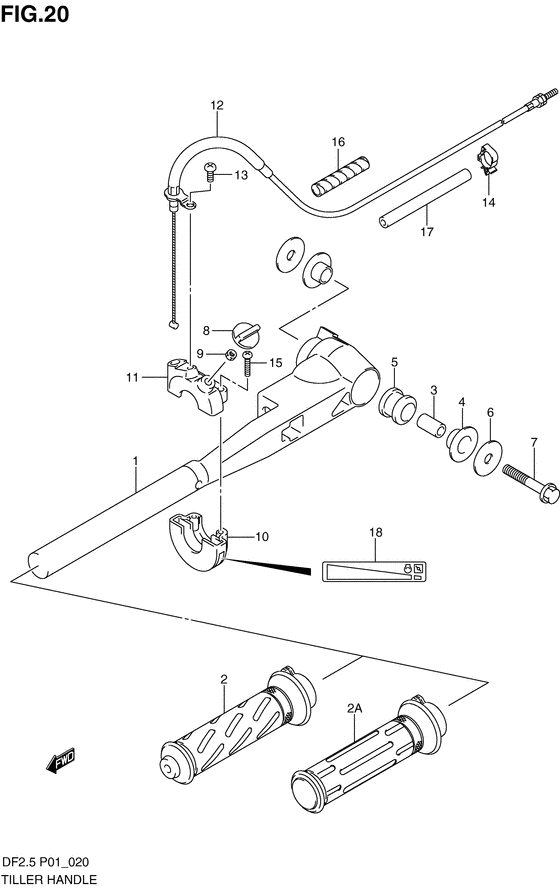 FIG.20

12
16
13
14
17
8
9
15
11
5
3
4
6
7
1
10
18
2
2A
FWD

DF2.5 P01_020
TILLER HANDLE