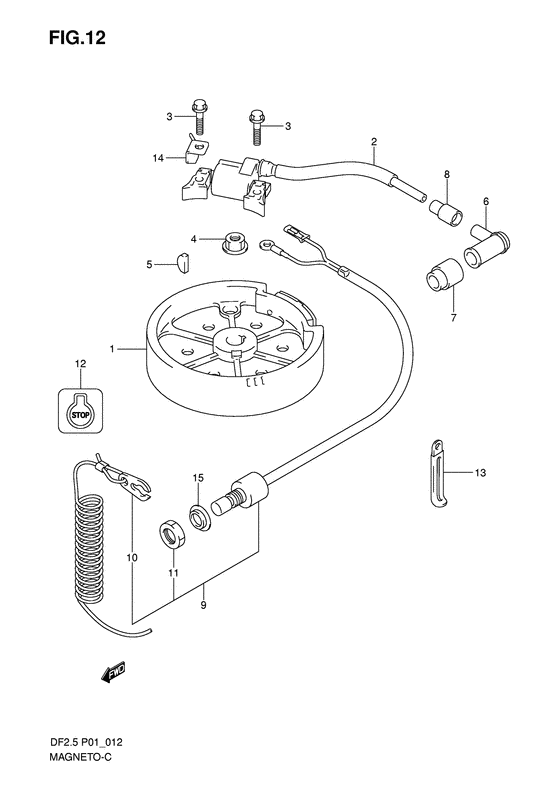 FIG.12

3
3
2
14
8
6
4
5
7
1
12
STOP
13
15
10
11
9
FWD

DF2.5 P01_012
MAGNETO-C