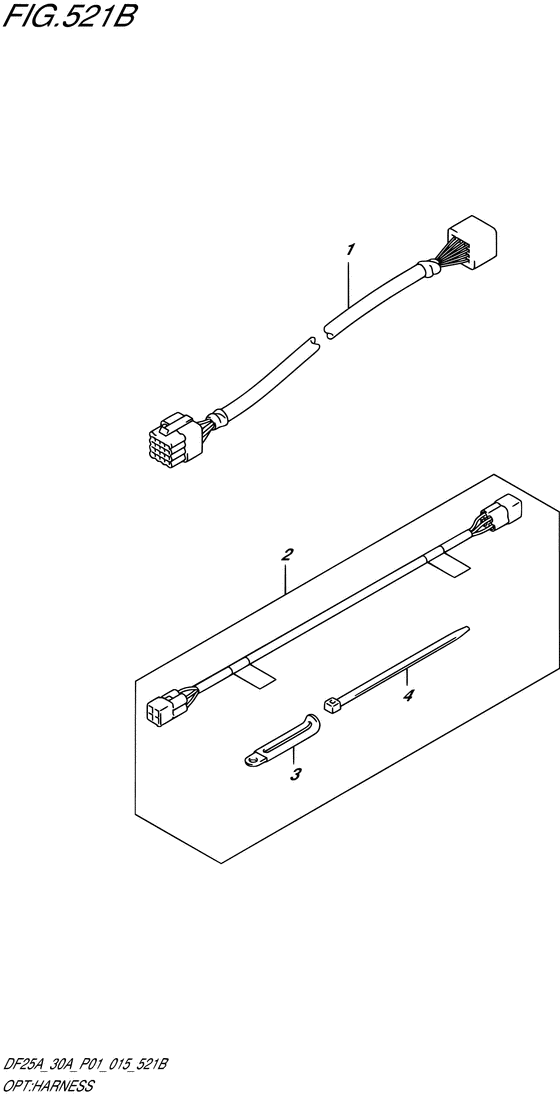 FIG.521B

1

2

4

3

DF25A_30A_P01_015_521B
OPT:HARNESS