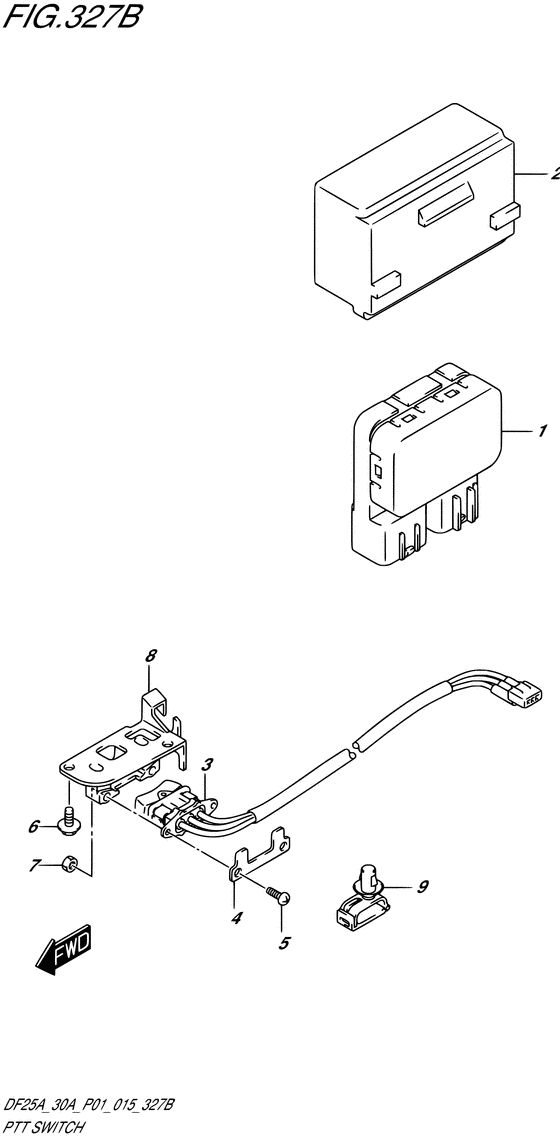 FIG.327B

2

1

8

3

6

7

4

5

9

FWD

DF25A_30A_P01_015_327B
PTT SWITCH