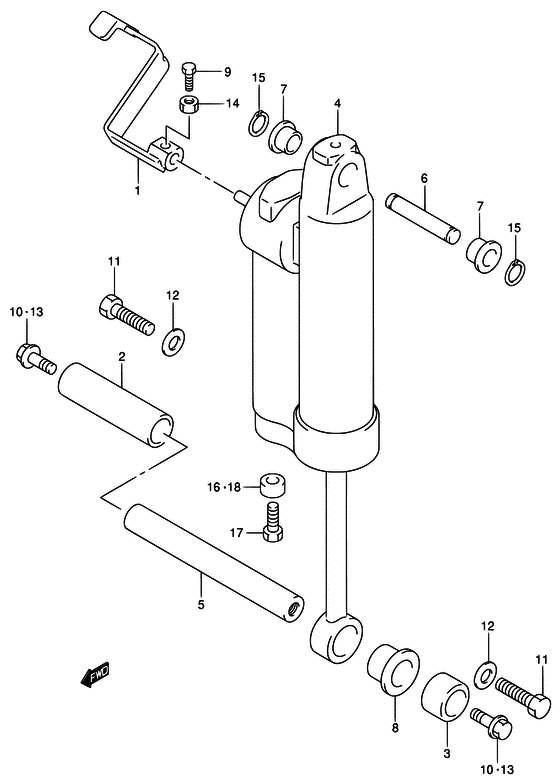 9
15
7
4
14
1
6
7
15
11
12
10·13
2
16·18
17
5
FWD
12
11
8
3
10·13