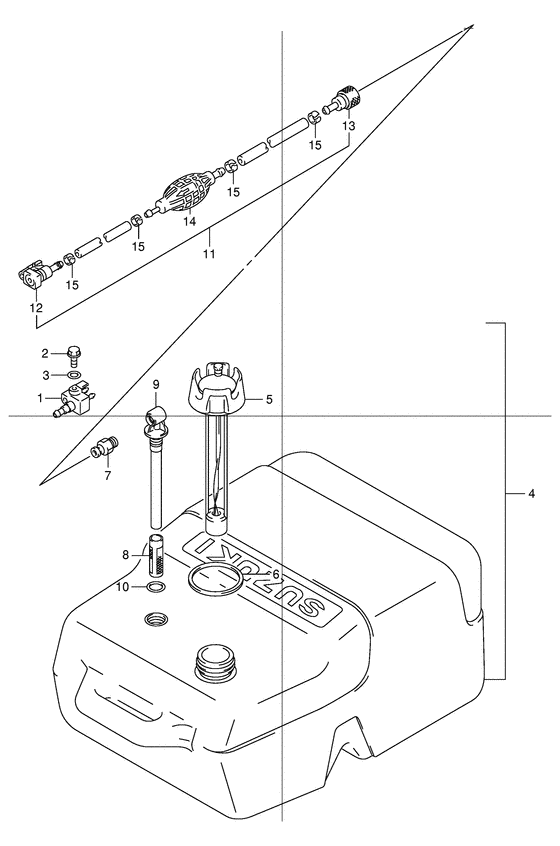 13
15
15
14
15
11
15
12
2
3
1
9
5
7
4
8
6
10
SUZUKI