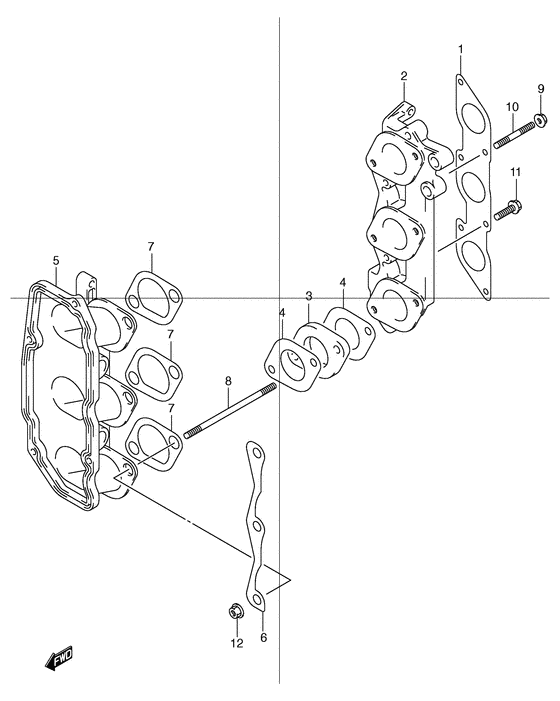 1
2
9
10
11
7
5
4
3
4
7
8
7
12
6
FWD