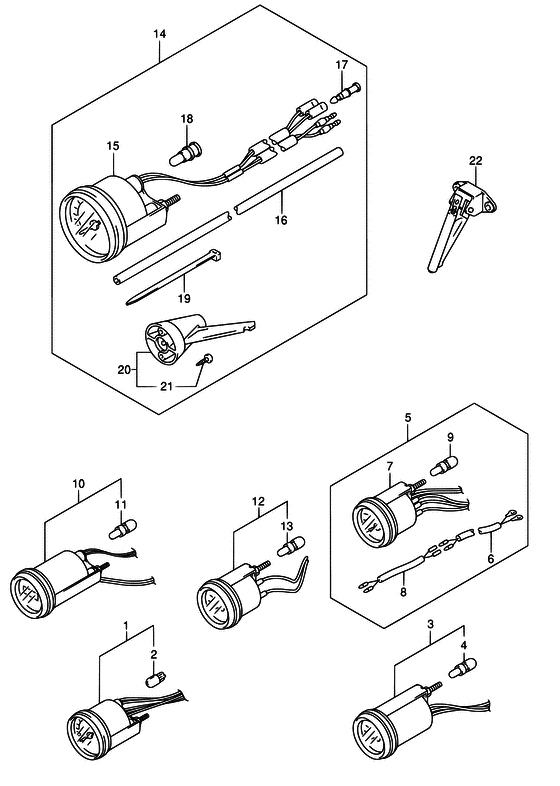 14
17
18
15
22
16
19
20
21
5
9
7
10
11
12
13
6
8
1
2
3
4