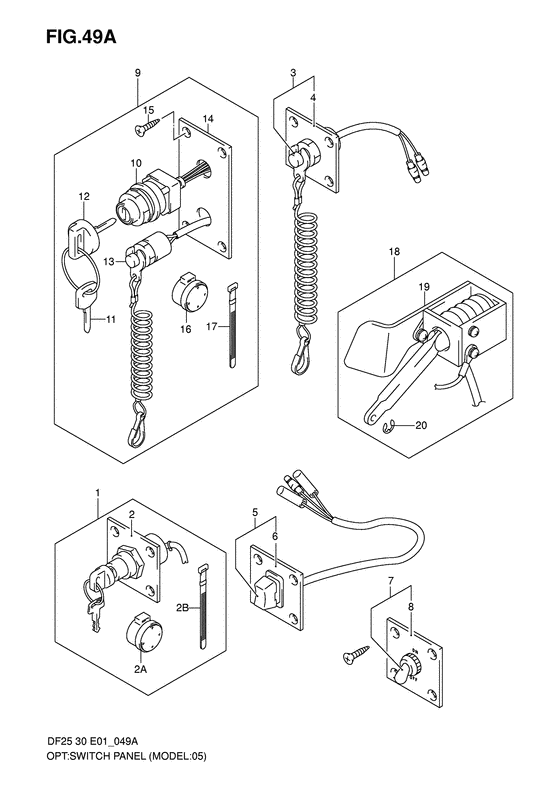 FIG.49A

9
15
14
10
12
13
11
16
17
3
4
18
19
20
1
2
2B
2A
5
6
7
8

DF25 30 E01_049A
OPT:SWITCH PANEL (MODEL:05)