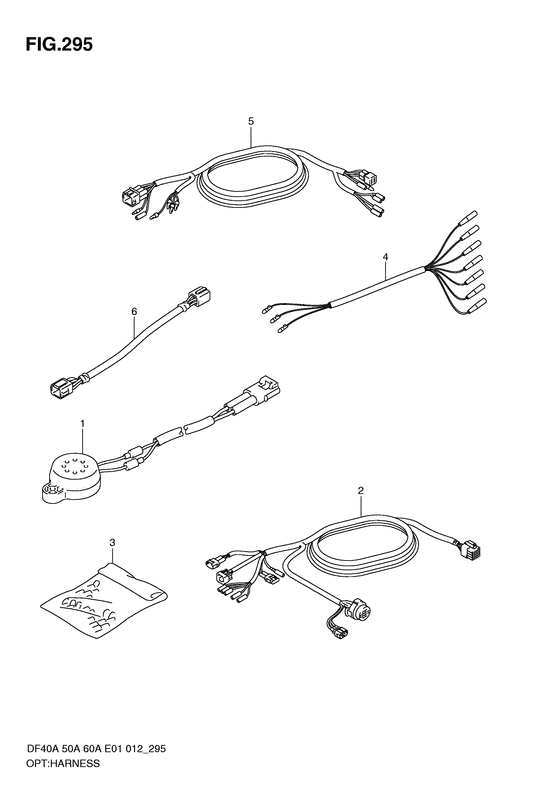 FIG.295

5

4

6

1

2

3

DF40A 50A 60A E01 012_295
OPT:HARNESS