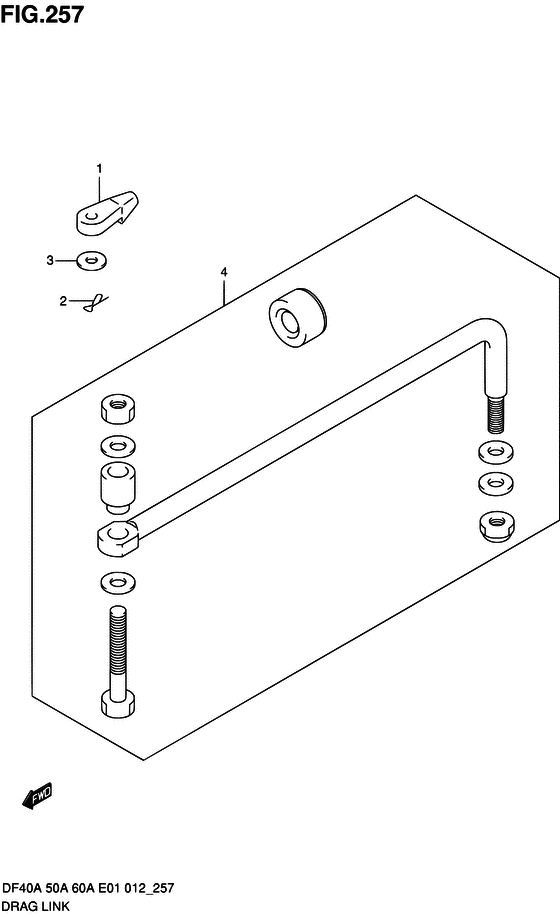 FIG.257

1

3

2

4

FWD

DF40A 50A 60A E01 012_257
DRAG LINK