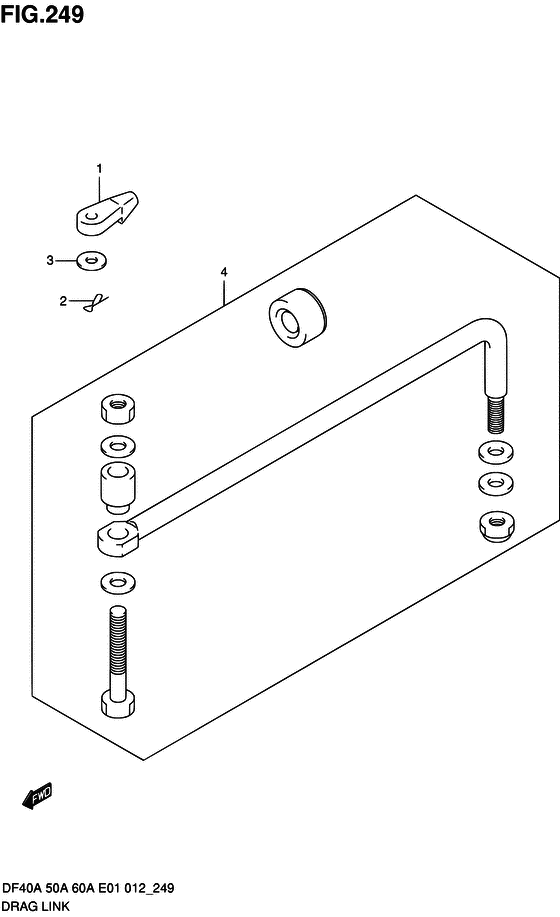 FIG.249

1

3

2

4

FWD

DF40A 50A 60A E01 012_249
DRAG LINK