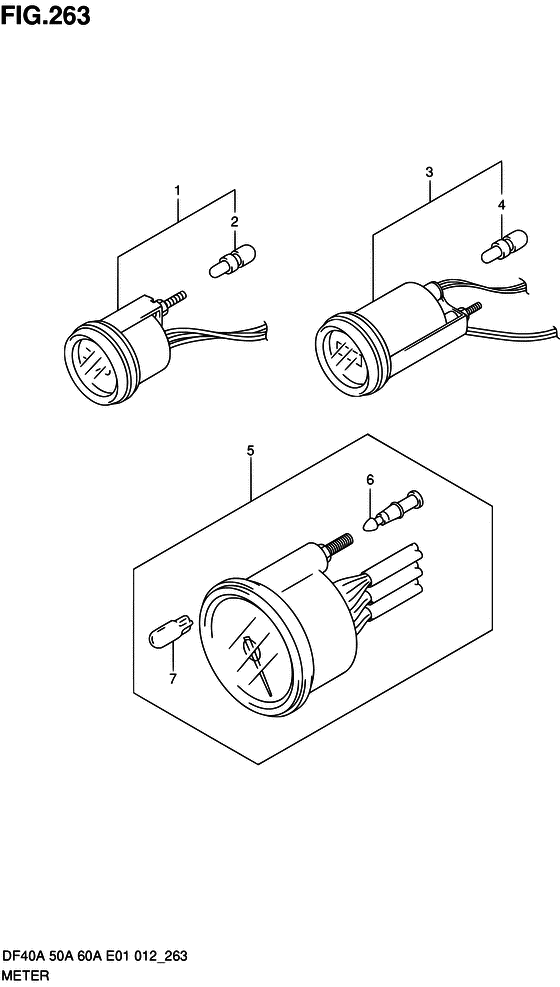 FIG.263

1
2
3
4
5
6
7

DF40A 50A 60A E01 012_263
METER