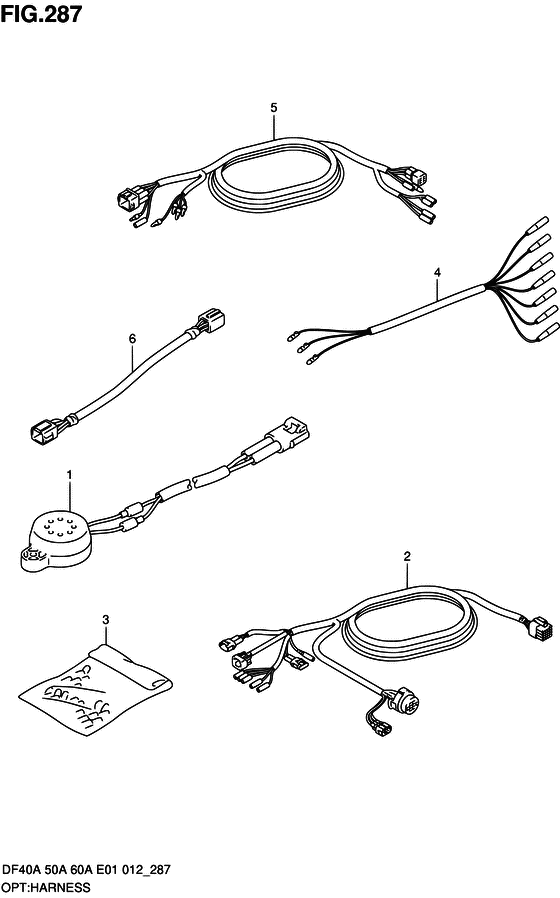 FIG.287

5

4

6

1

2

3

DF40A 50A 60A E01 012_287
OPT:HARNESS