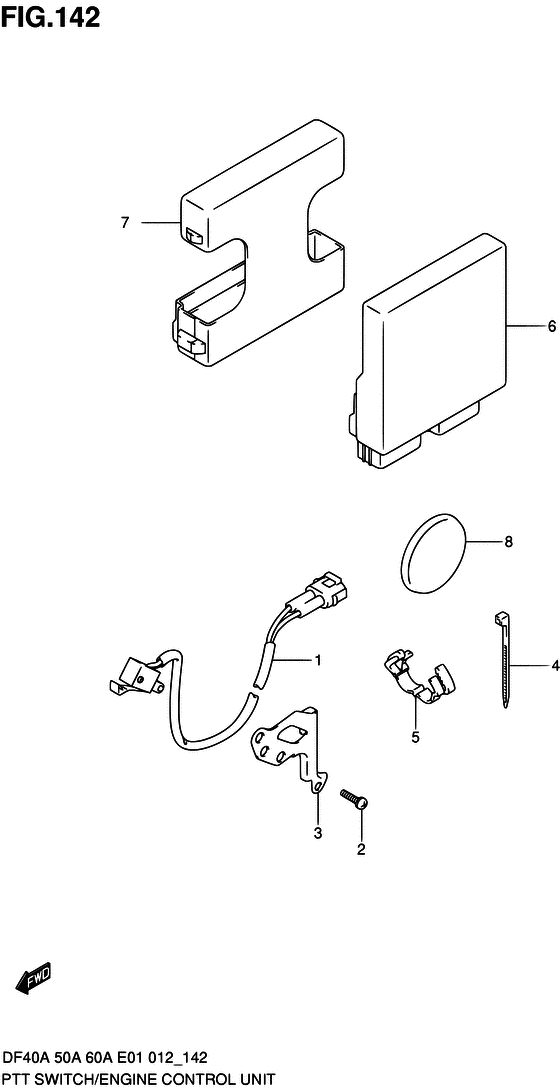 FIG.142

7

6

8

1

4

5

3

2

FWD

DF40A 50A 60A E01 012_142
PTT SWITCH/ENGINE CONTROL UNIT