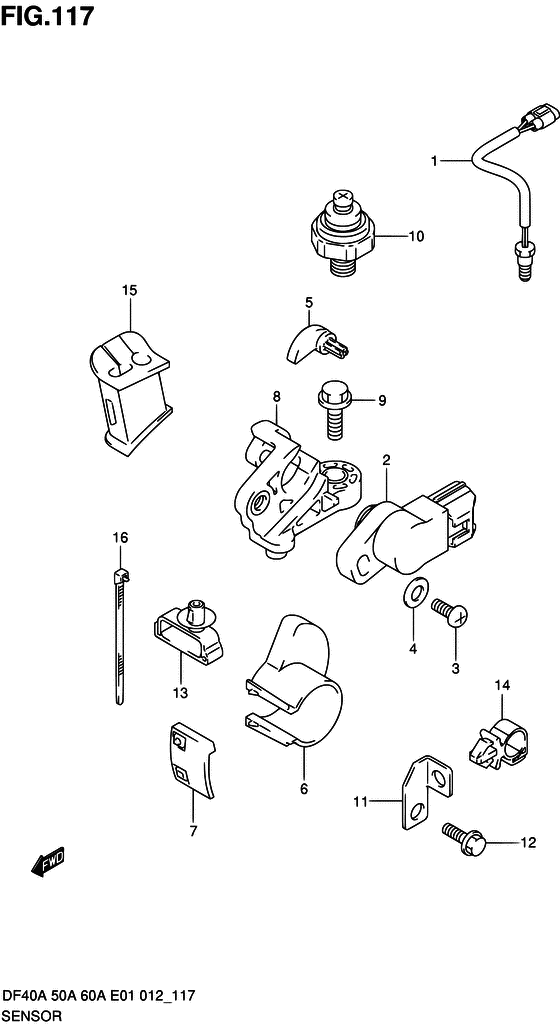 FIG.117

1
10
15
5
9
8
2
16
4
3
13
14
6
7
11
12
FWD

DF40A 50A 60A E01 012_117
SENSOR