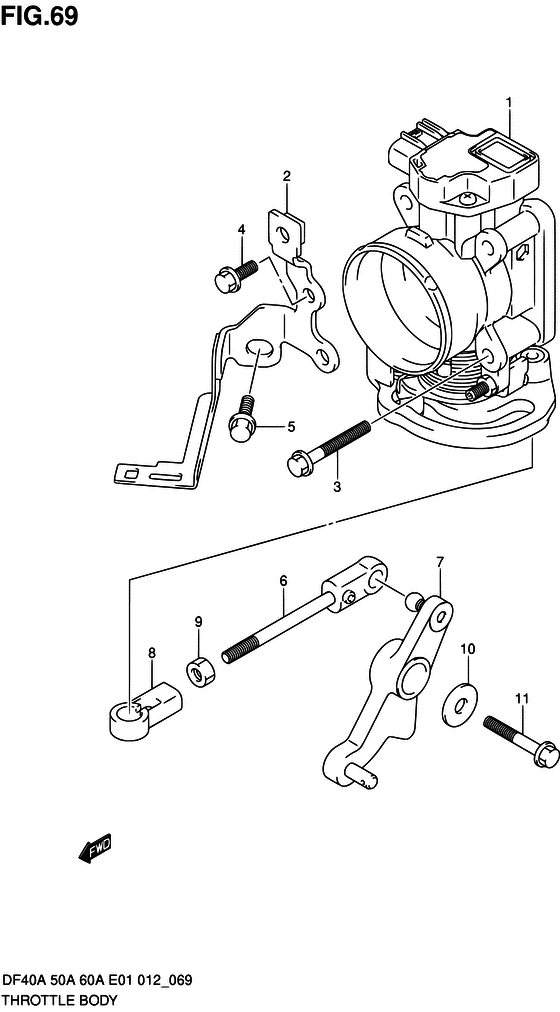 FIG.69

1
2
4
5
3
6
7
9
8
10
11

FWD

DF40A 50A 60A E01 012_069
THROTTLE BODY