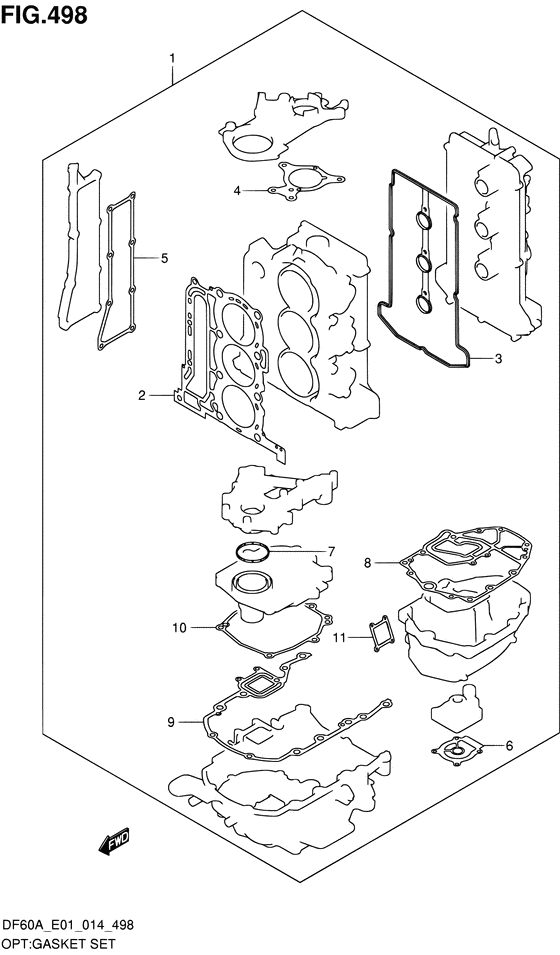 FIG.498

1
4
5
3
2
7
8
10
11
9
6
FWD

DF60A_E01_014_498
OPT:GASKET SET