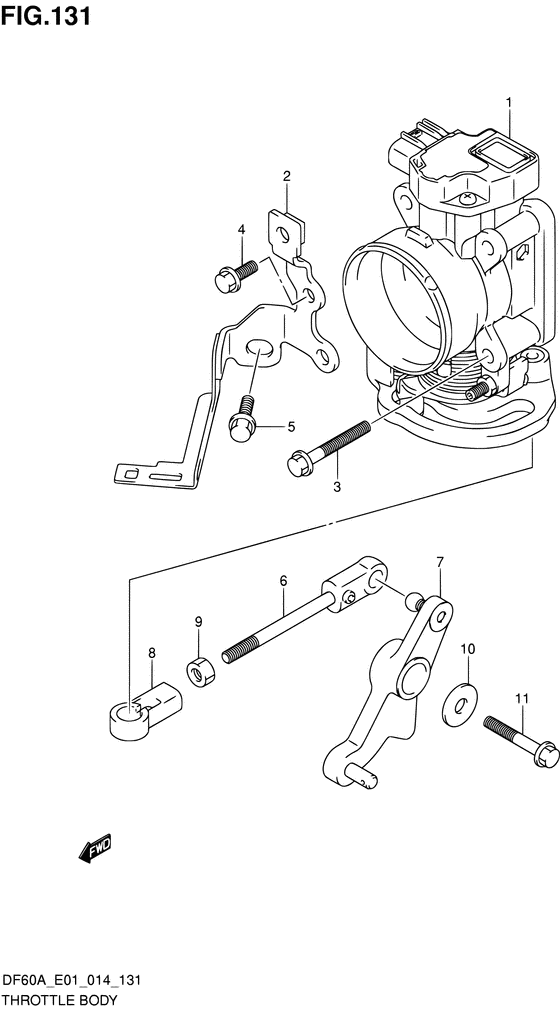 FIG.131

1
2
4
5
3
6
7
9
8
10
11

FWD

DF60A_E01_014_131
THROTTLE BODY