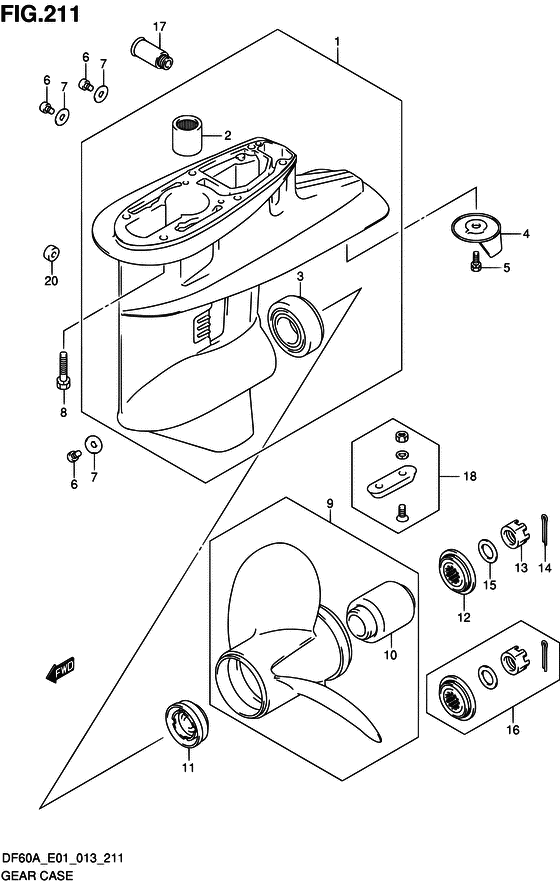 FIG.211

17
1
6
7
6
7
2
4
5
20
3
8
6
7
18
9
13
14
15
12
10
FWD
16
11

DF60A_E01_013_211
GEAR CASE