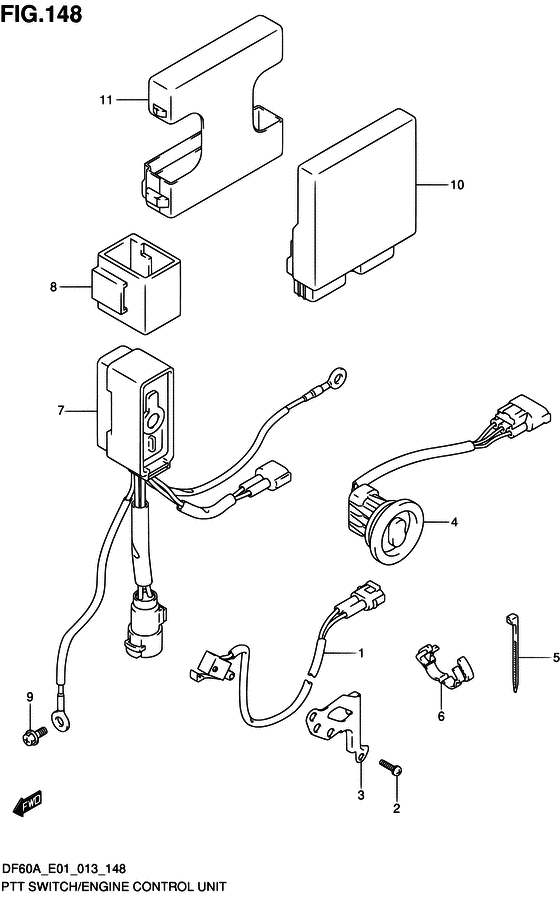 FIG.148

11

10

8

7

4

1

5

6

9

3

2

FWD

DF60A_E01_013_148
PTT SWITCH/ENGINE CONTROL UNIT