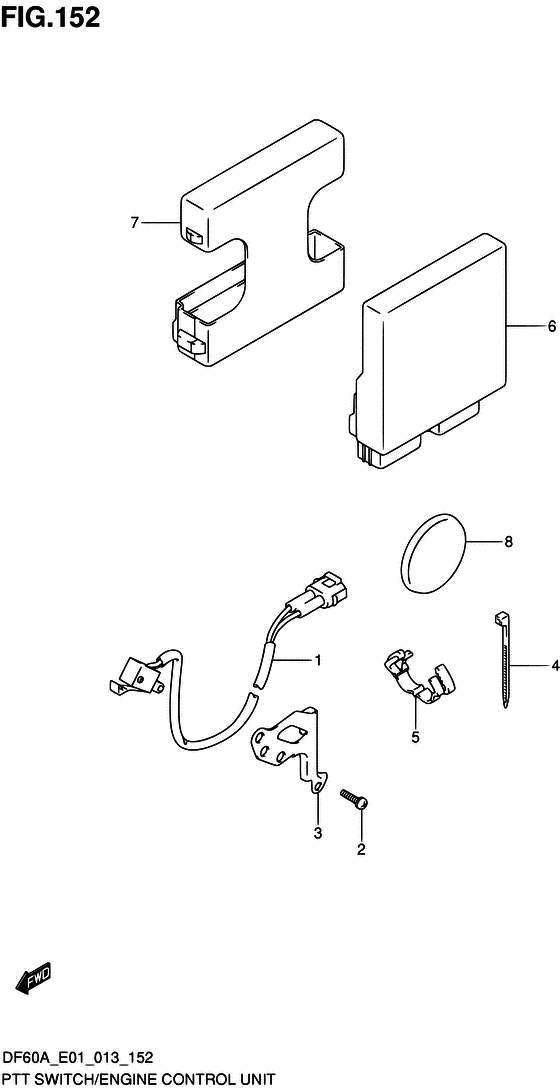 FIG.152

7

6

8

1

4

5

3

2

FWD

DF60A_E01_013_152
PTT SWITCH/ENGINE CONTROL UNIT