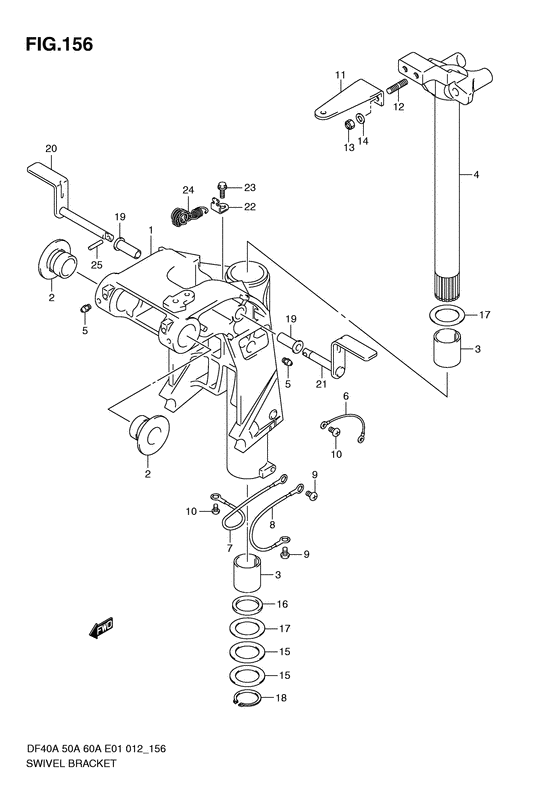 FIG.156

11
12
13
14
4
20
24
23
22
19
1
25
2
5
17
3
19
5
21
6
10
2
9
10
8
7
9
3
16
17
15
15
18
FWD

DF40A 50A 60A E01 012_156
SWIVEL BRACKET