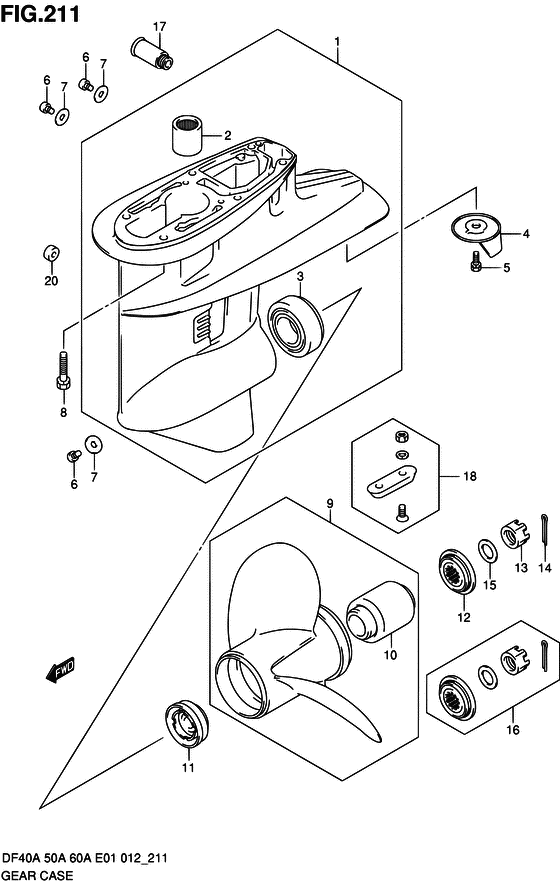 FIG.211

17
1
6
7
6
7
2
4
5
20
3
8
6
7
18
9
13
14
15
12
10
FWD
16
11

DF40A 50A 60A E01 012_211
GEAR CASE