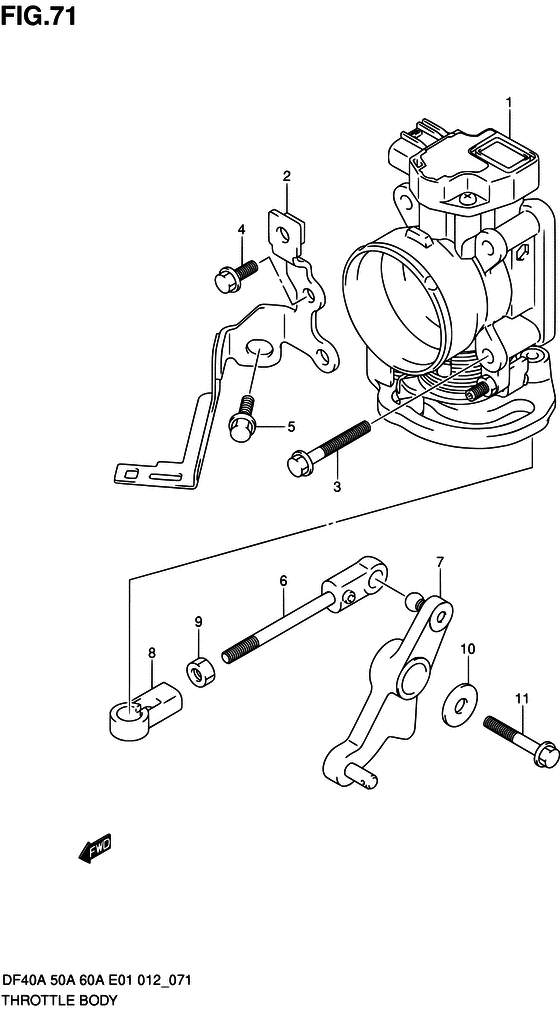 FIG.71

1
2
4
5
3
6
7
9
8
10
11

FWD

DF40A 50A 60A E01 012_071
THROTTLE BODY