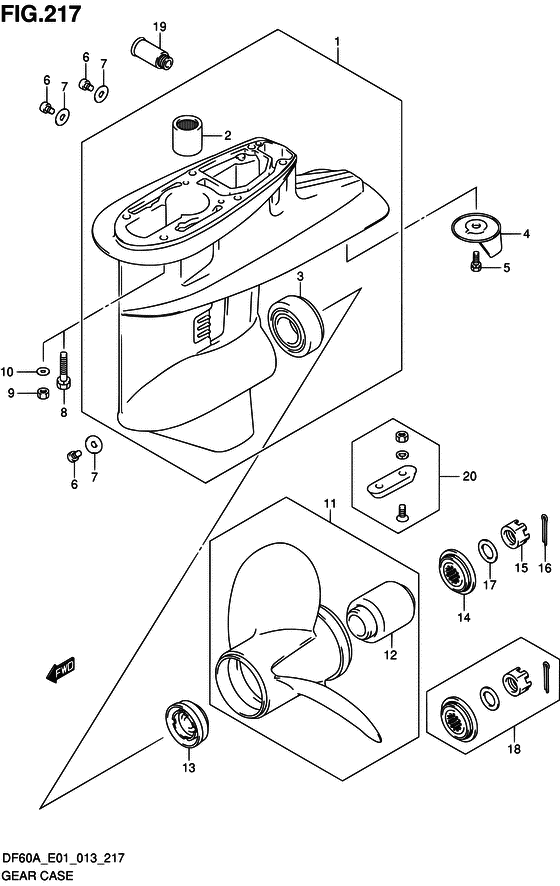 FIG.217

19
1
6
7
6
7
2
4
5
3
10
9
8
6
7
20
11
15
16
17
14
12
FWD
13
18

DF60A_E01_013_217
GEAR CASE