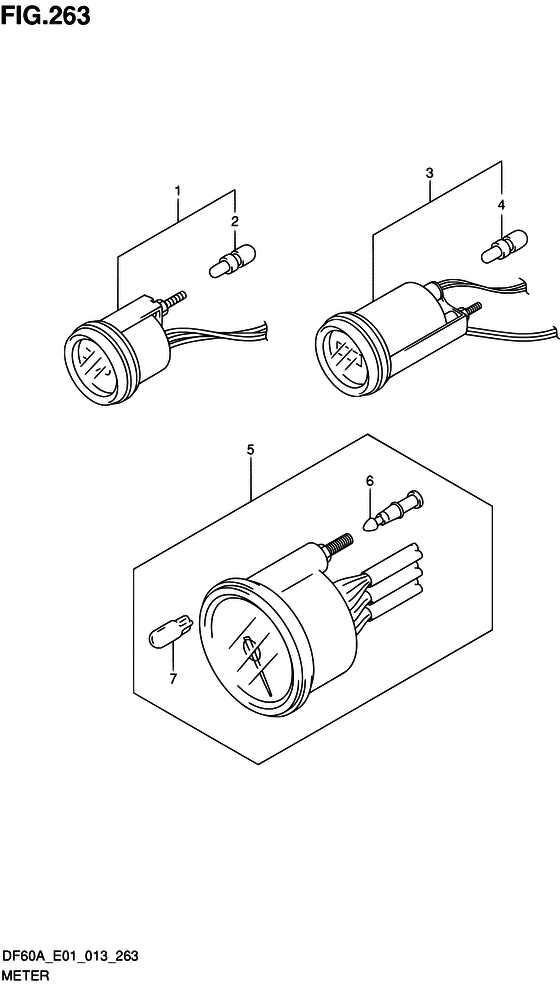 FIG.263

1
2
3
4
5
6
7

DF60A_E01_013_263
METER