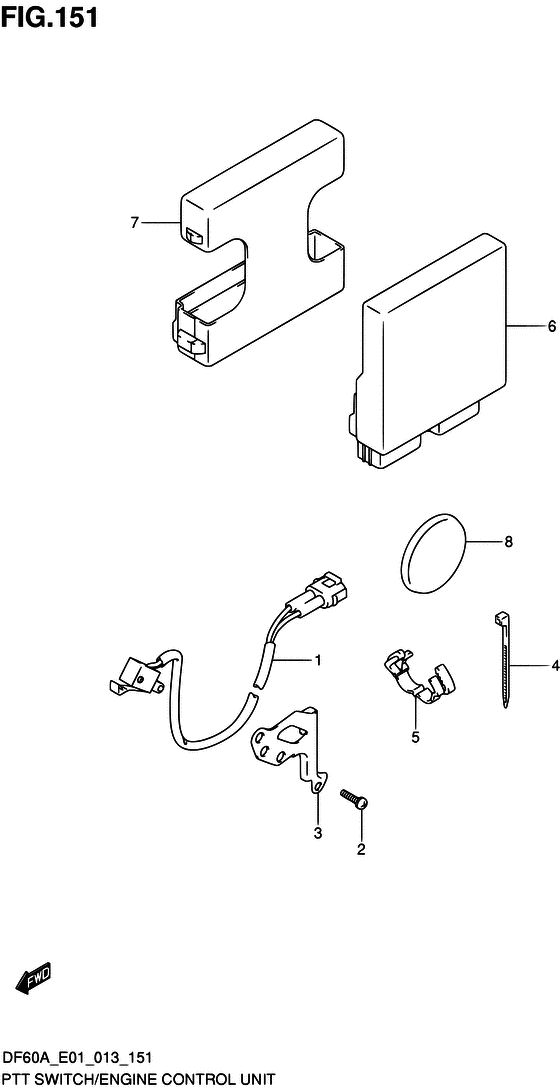 FIG.151

7

6

8

1

4

5

3

2

FWD

DF60A_E01_013_151
PTT SWITCH/ENGINE CONTROL UNIT