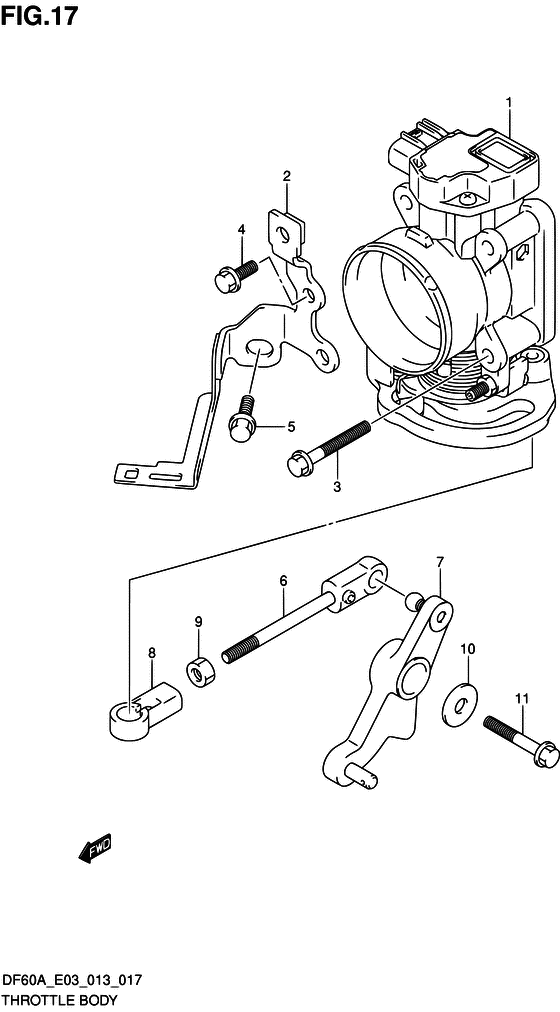 FIG.17

1
2
4
5
3
6
7
9
8
10
11
FWD

DF60A_E03_013_017
THROTTLE BODY